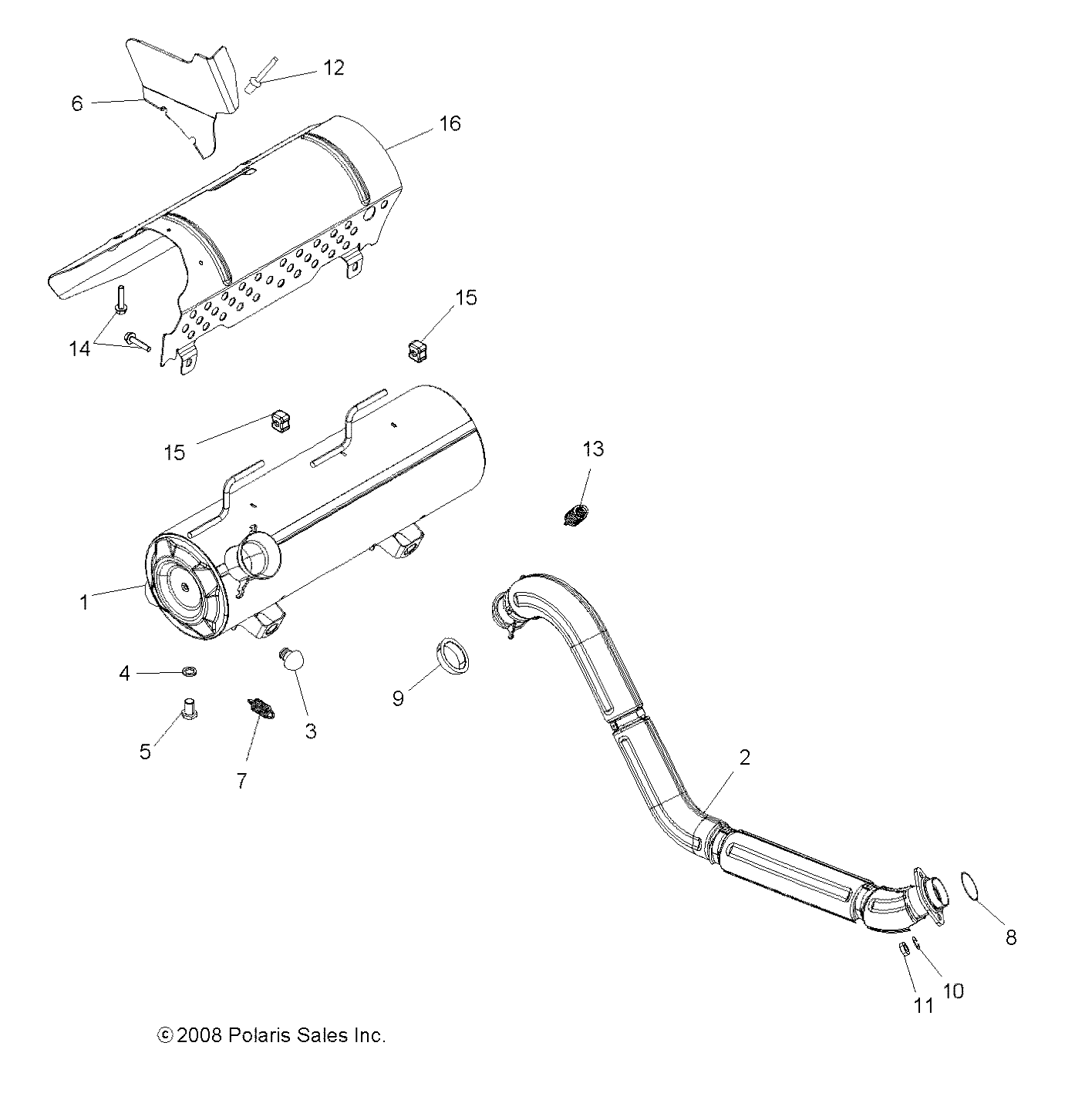 12
6
16
15
14
15
13
1
4
3
9
5
7
2
8
10
11

© 2008 Polaris Sales Inc.